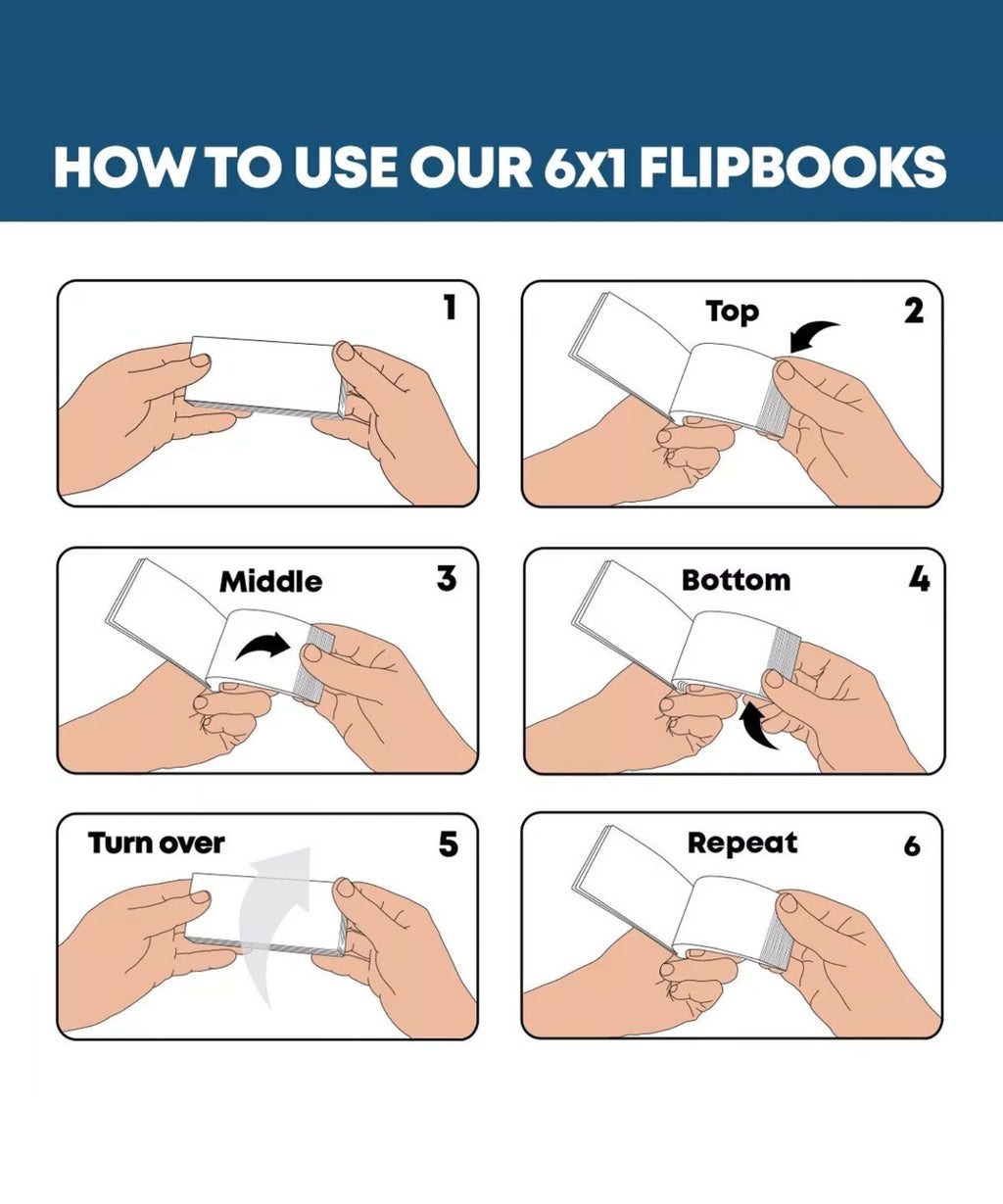 HOW TO USE OUR 6X1 FLIPBOOKS

1

Top 2

Middle 3

Bottom 4

Turn over 5

Repeat 6